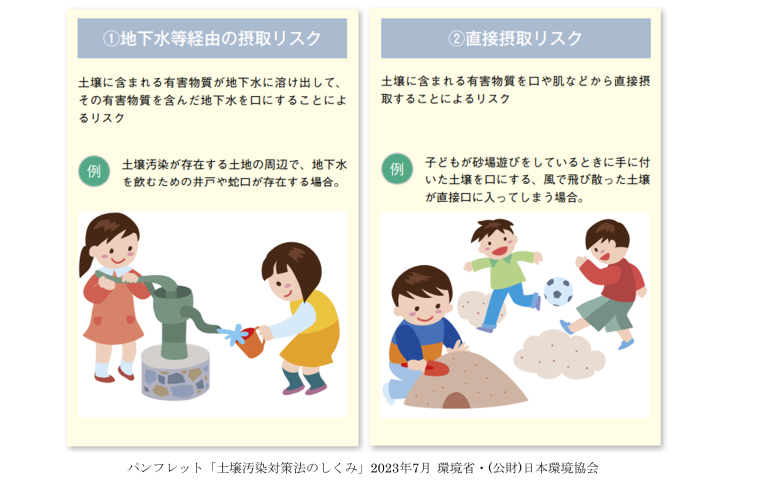 ①地下水等経由の摂取リスク

土壌に含まれる有害物質が地下水に溶け出して、その有害物質を含んだ地下水を口にすることによるリスク

例 土壌汚染が存在する土地の周辺で、地下水を飲むための井戸や蛇口が存在する場合。

②直接摂取リスク

土壌に含まれる有害物質を口や肌などから直接摂取することによるリスク

例 子どもが砂場遊びをしているときに手に付いた土壌を口にする、風で飛び散った土壌が直接口に入ってしまう場合。

パンフレット「土壌汚染対策法のしくみ」2023年7月 環境省・(公財)日本環境協会